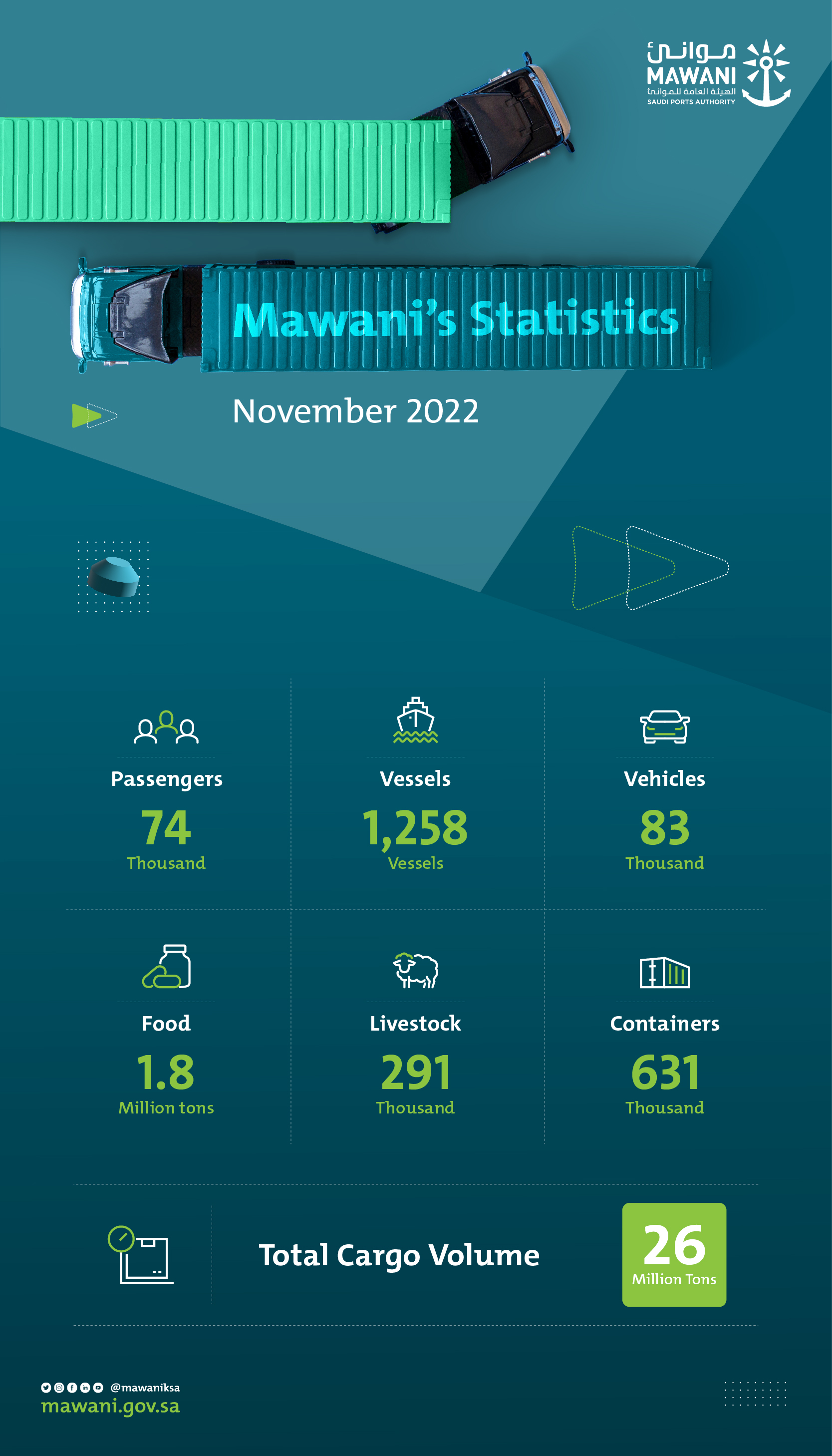 موانئ
MAWANI
الهيئة العامة للموانئ
SAUDI PORTS AUTHORITY

Mawani's Statistics

November 2022

Passengers
74
Thousand

Vessels
1,258
Vessels

Vehicles
83
Thousand

Food
1.8
Million tons

Livestock
291
Thousand

Containers
631
Thousand

Total Cargo Volume

26
Million Tons

@mawaniksa
mawani.gov.sa